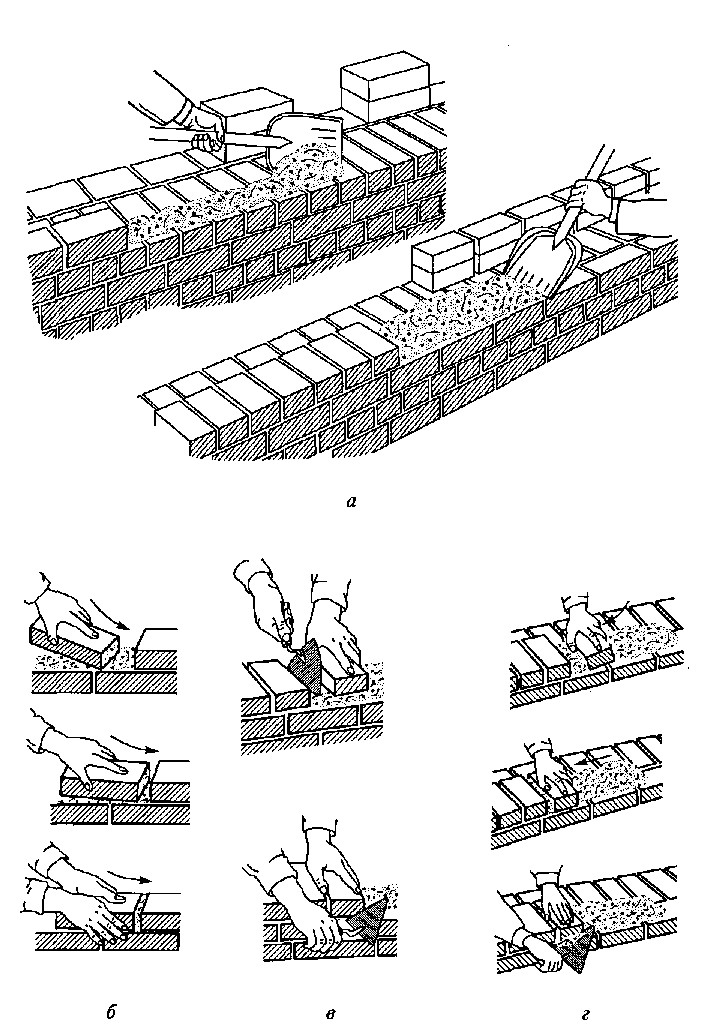 а

б

в

г